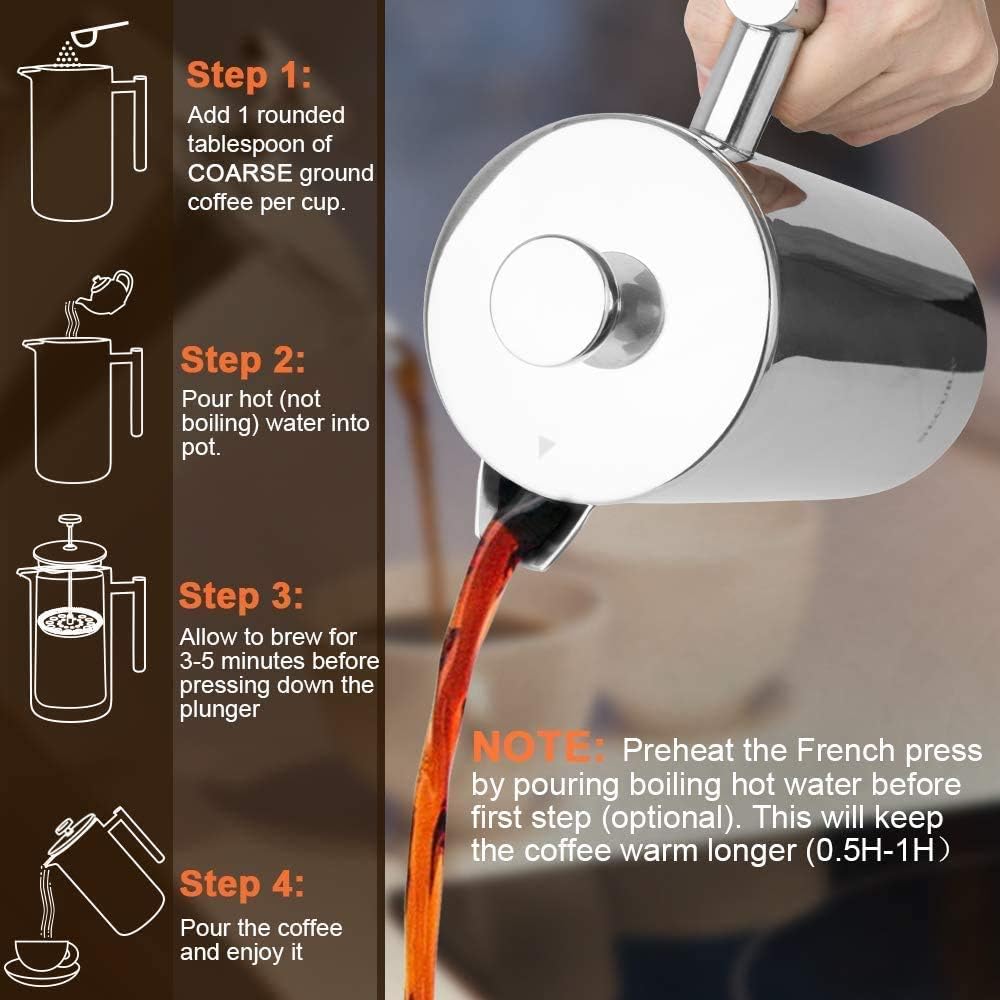 Step 1:
Add 1 rounded tablespoon of COARSE ground coffee per cup.

Step 2:
Pour hot (not boiling) water into pot.

Step 3:
Allow to brew for 3-5 minutes before pressing down the plunger

Step 4:
Pour the coffee and enjoy it

NOTE: Preheat the French press by pouring boiling hot water before first step (optional). This will keep the coffee warm longer (0.5H-1H）