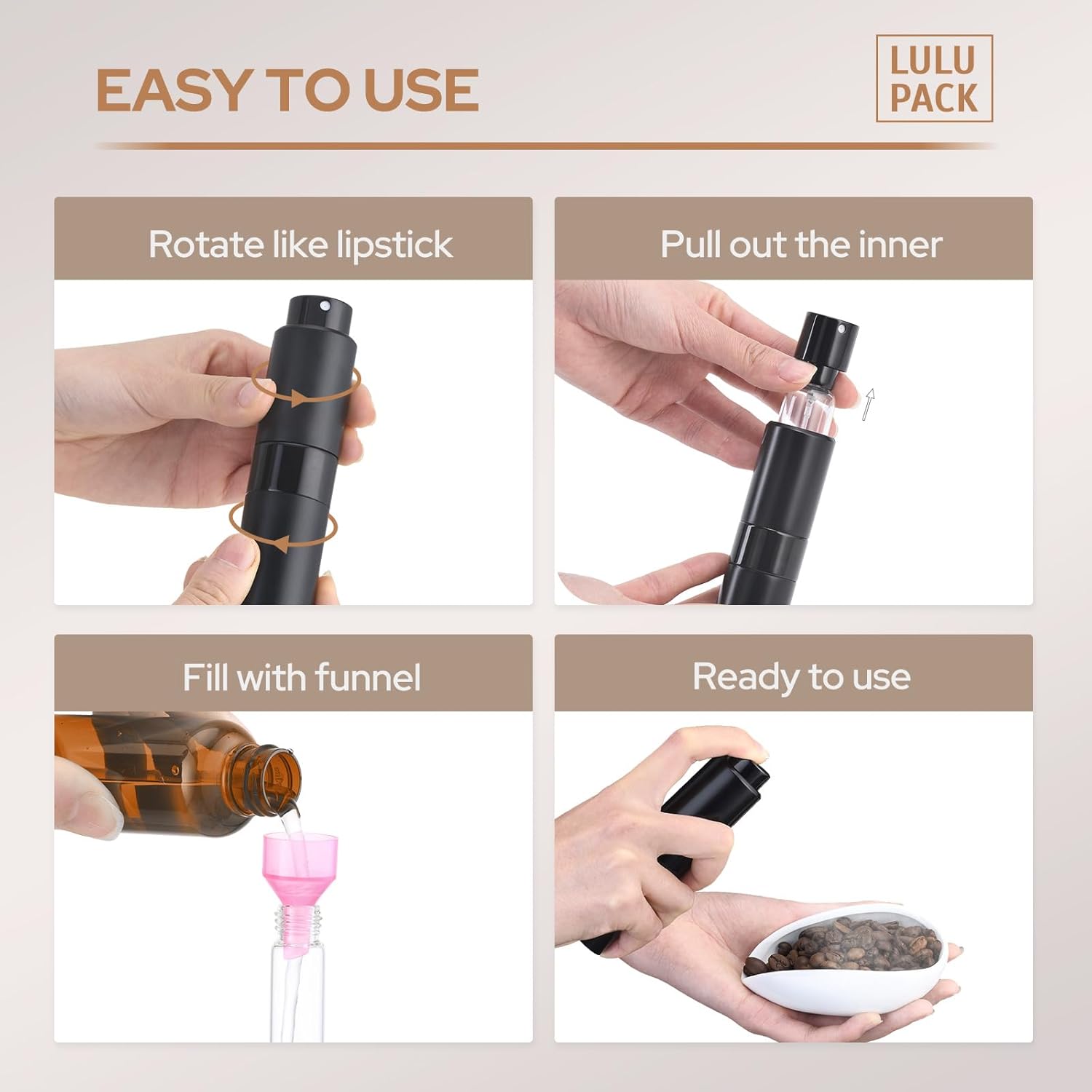 EASY TO USE

LULU
PACK

Rotate like lipstick

Pull out the inner

Fill with funnel

Ready to use