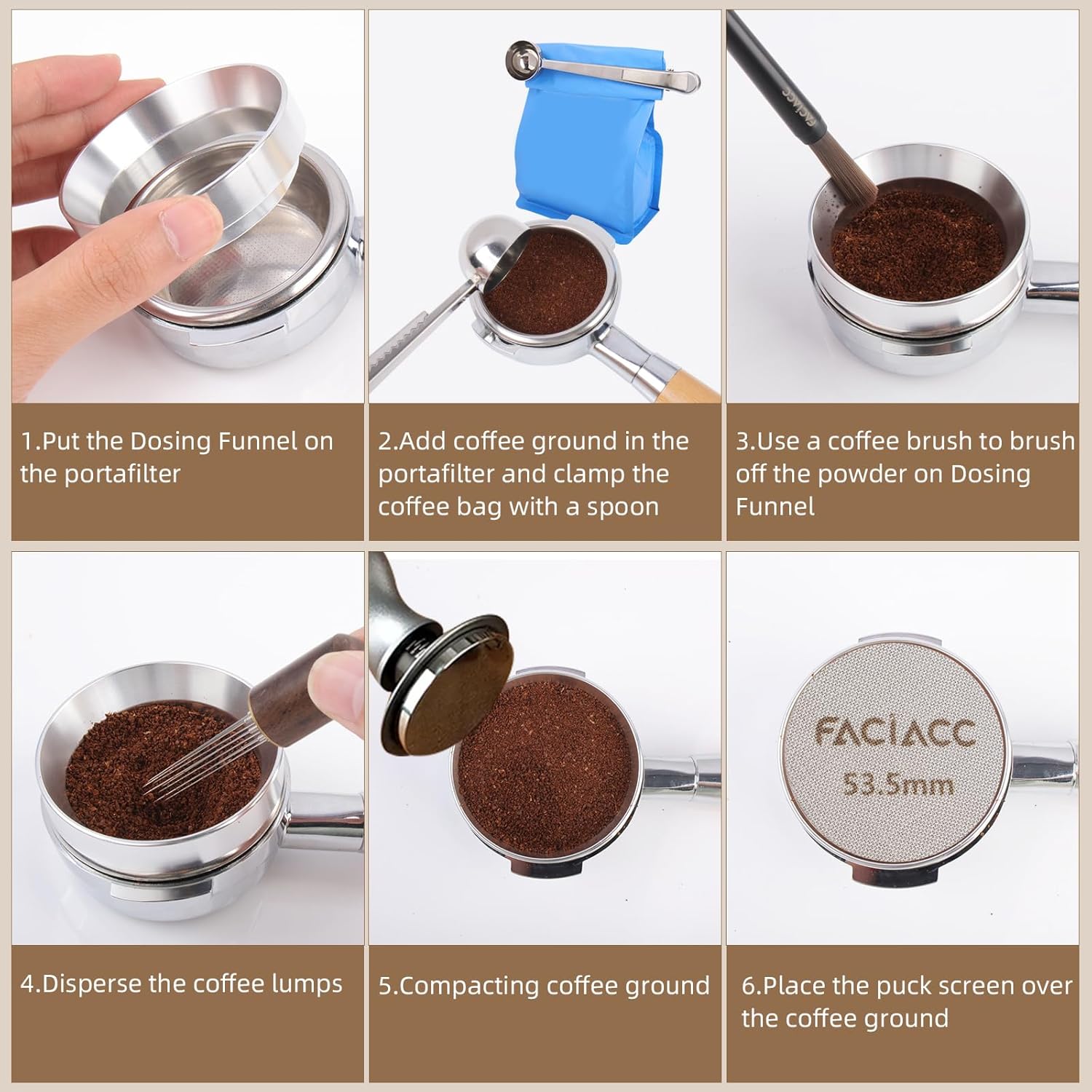 FACIACC

1.Put the Dosing Funnel on the portafilter

2.Add coffee ground in the portafilter and clamp the coffee bag with a spoon

3.Use a coffee brush to brush off the powder on Dosing Funnel

FACIACC
53.5mm

4.Disperse the coffee lumps

5.Compacting coffee ground

6.Place the puck screen over the coffee ground