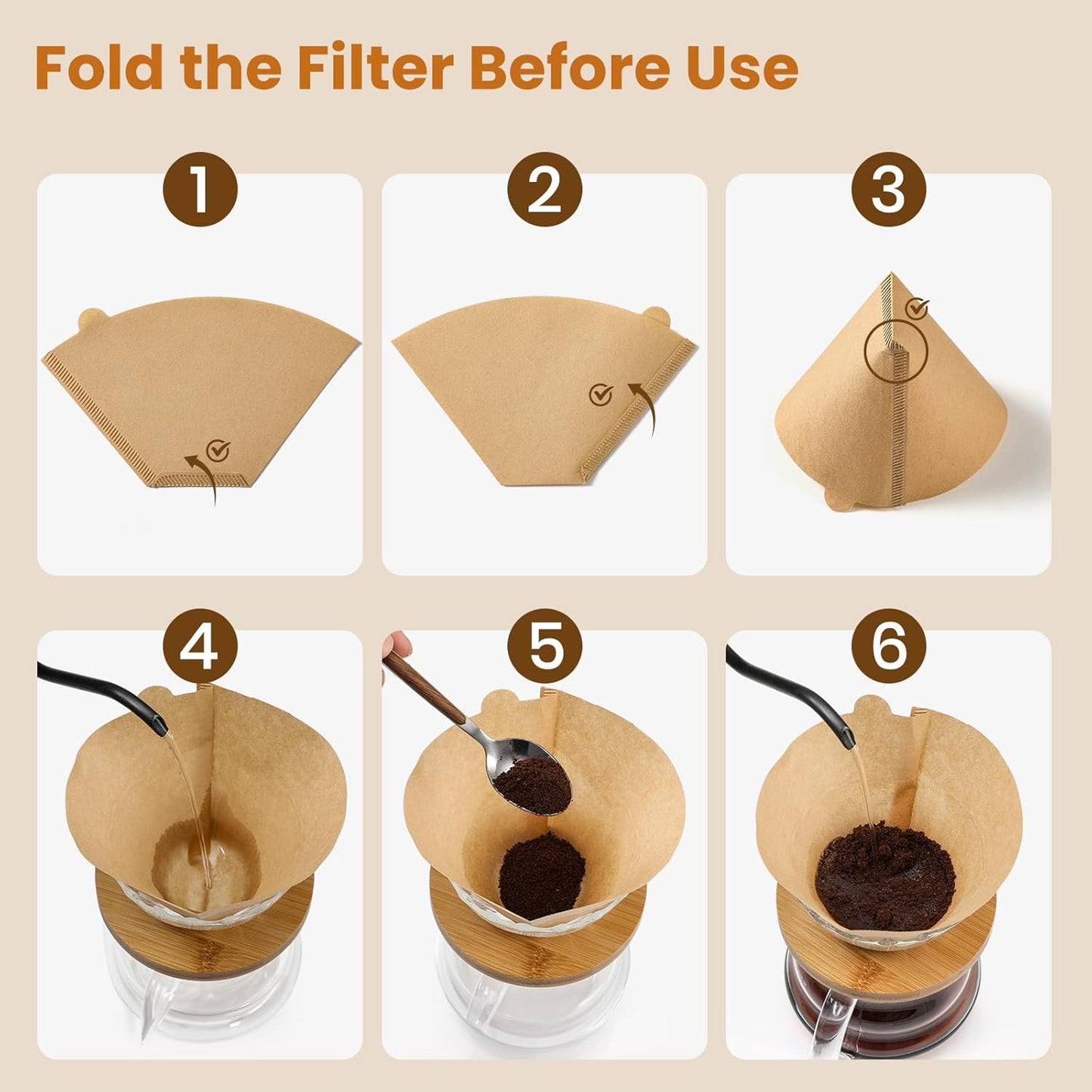 Fold the Filter Before Use

1

2

3

4

5

6