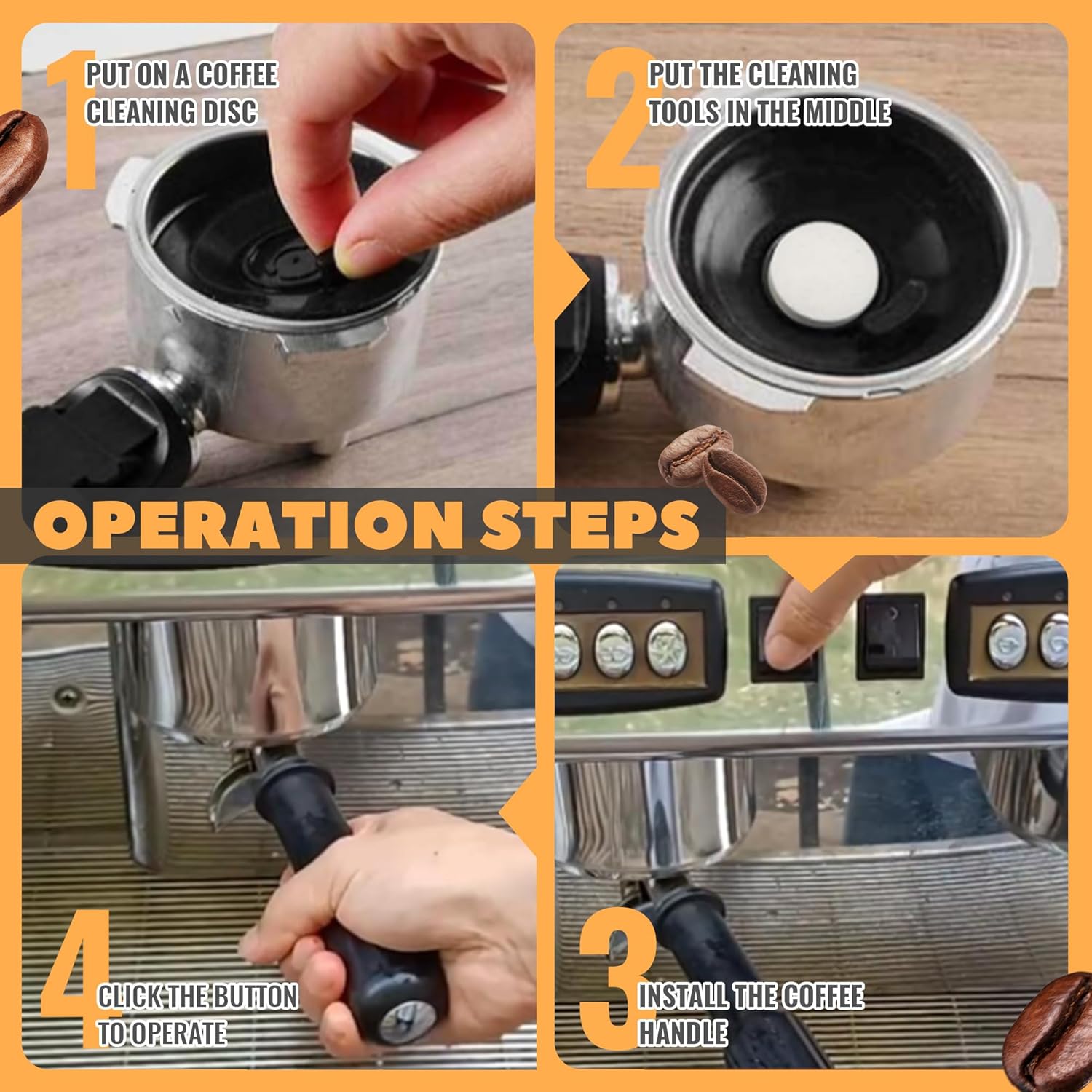 1 PUT ON A COFFEE CLEANING DISC

2 PUT THE CLEANING TOOLS IN THE MIDDLE

OPERATION STEPS

4 CLICK THE BUTTON TO OPERATE

3 INSTALL THE COFFEE HANDLE